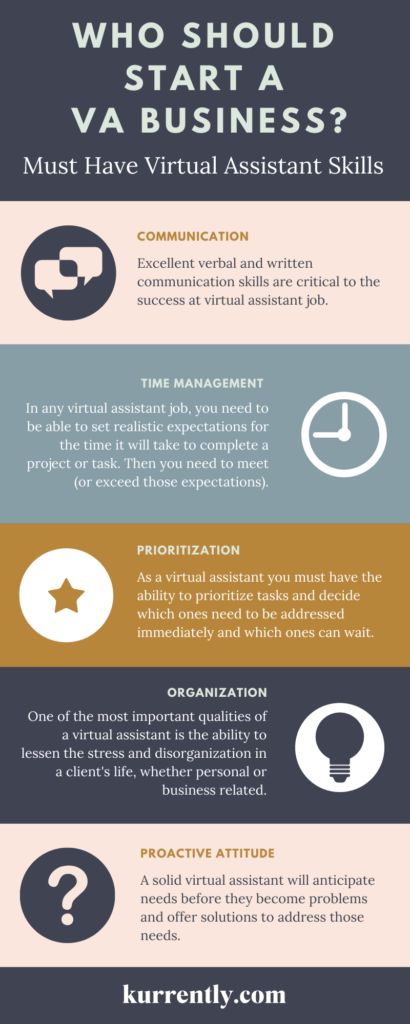 WHO SHOULD START A VA BUSINESS?

Must Have Virtual Assistant Skills

COMMUNICATION

Excellent verbal and written communication skills are critical to the success at virtual assistant job.

TIME MANAGEMENT

In any virtual assistant job, you need to be able to set realistic expectations for the time it will take to complete a project or task. Then you need to meet (or exceed those expectations).

PRIORITIZATION

As a virtual assistant you must have the ability to prioritize tasks and decide which ones need to be addressed immediately and which ones can wait.

ORGANIZATION

One of the most important qualities of a virtual assistant is the ability to lessen the stress and disorganization in a client's life, whether personal or business related.

PROACTIVE ATTITUDE

A solid virtual assistant will anticipate needs before they become problems and offer solutions to address those needs.

kurrently.com