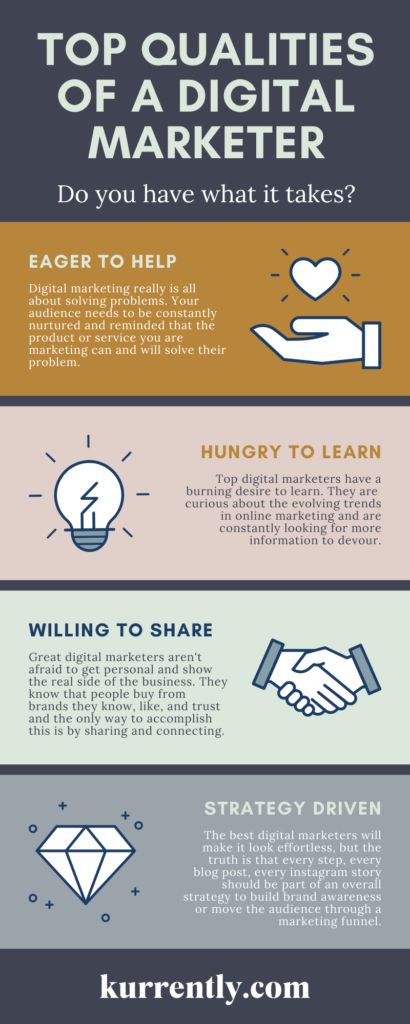 TOP QUALITIES OF A DIGITAL MARKETER

Do you have what it takes?

EAGER TO HELP

Digital marketing really is all about solving problems. Your audience needs to be constantly nurtured and reminded that the product or service you are marketing can and will solve their problem.

HUNGRY TO LEARN

Top digital marketers have a burning desire to learn. They are curious about the evolving trends in online marketing and are constantly looking for more information to devour.

WILLING TO SHARE

Great digital marketers aren't afraid to get personal and show the real side of the business. They know that people buy from brands they know, like, and trust and the only way to accomplish this is by sharing and connecting.

STRATEGY DRIVEN

The best digital marketers will make it look effortless, but the truth is that every step, every blog post, every instagram story should be part of an overall strategy to build brand awareness or move the audience through a marketing funnel.

kurrently.com