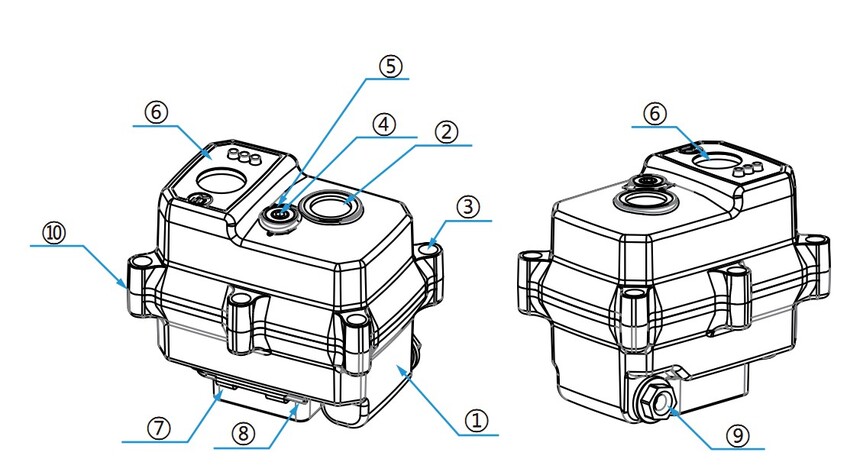 ⑤
⑥
④
②
③
⑩
⑦
⑧
①
⑥
⑨